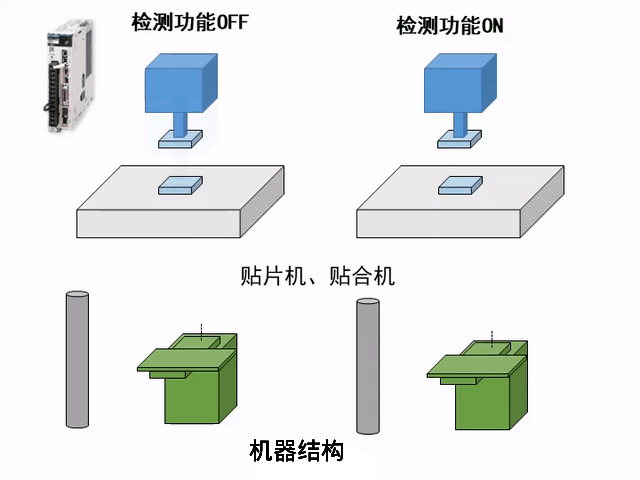 检测功能OFF

检测功能ON

贴片机、贴合机

机器结构